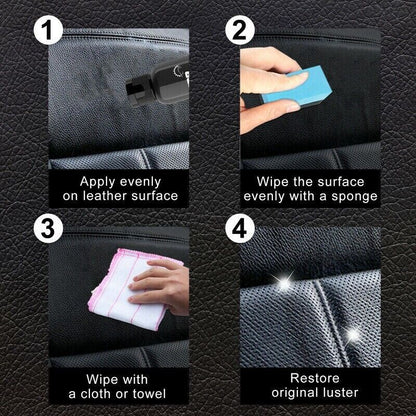 1
Apply evenly on leather surface

2
Wipe the surface evenly with a sponge

3
Wipe with a cloth or towel

4
Restore original luster